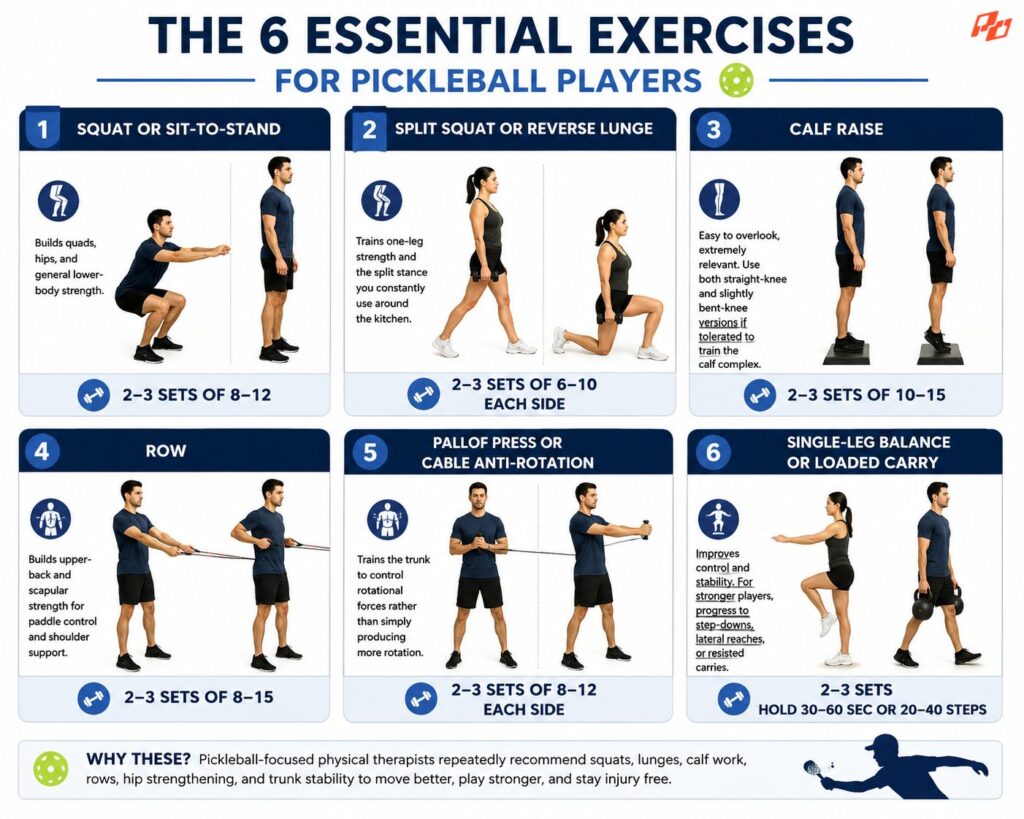 THE 6 ESSENTIAL EXERCISES

FOR PICKLEBALL PLAYERS

1 SQUAT OR SIT-TO-STAND

Builds quads, hips, and general lower-body strength.

2–3 SETS OF 8–12

2 SPLIT SQUAT OR REVERSE LUNGE

Trains one-leg strength and the split stance you constantly use around the kitchen.

2–3 SETS OF 6–10 EACH SIDE

3 CALF RAISE

Easy to overlook, extremely relevant. Use both straight-knee and slightly bent-knee versions if tolerated to train the calf complex.

2–3 SETS OF 10–15

4 ROW

Builds upper-back and scapular strength for paddle control and shoulder support.

2–3 SETS OF 8–15

5 PALLOF PRESS OR CABLE ANTI-ROTATION

Trains the trunk to control rotational forces rather than simply producing more rotation.

2–3 SETS OF 8–12 EACH SIDE

6 SINGLE-LEG BALANCE OR LOADED CARRY

Improves control and stability. For stronger players, progress to step-downs, lateral reaches, or resisted carries.

2–3 SETS HOLD 30–60 SEC OR 20–40 STEPS

WHY THESE? Pickleball-focused physical therapists repeatedly recommend squats, lunges, calf work, rows, hip strengthening, and trunk stability to move better, play stronger, and stay injury free.